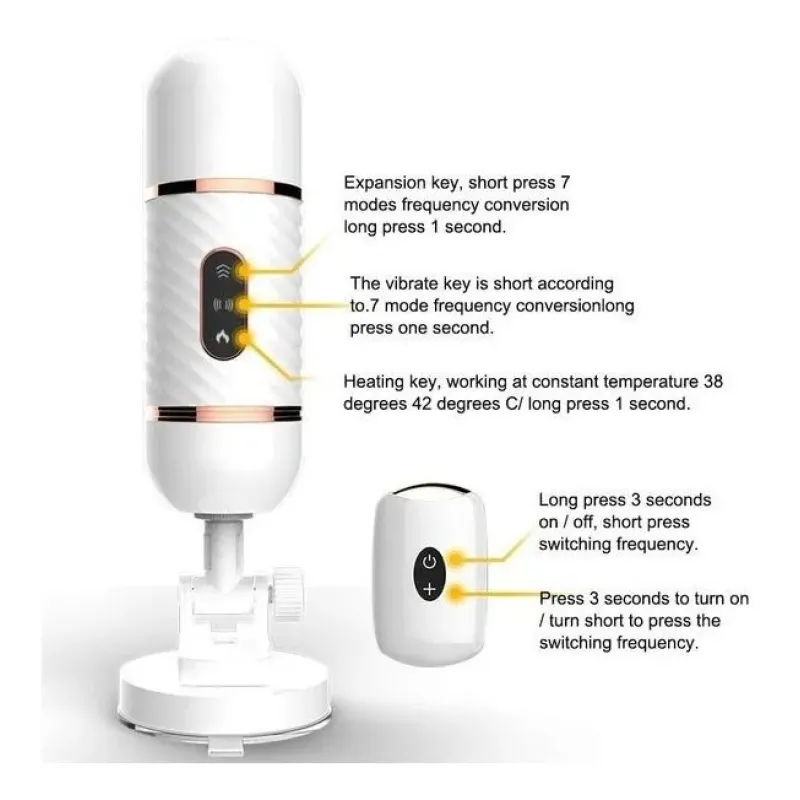 Expansion key, short press 7 modes frequency conversion long press 1 second.

The vibrate key is short according to.7 mode frequency conversionlong press one second.

Heating key, working at constant temperature 38 degrees 42 degrees C/ long press 1 second.

Long press 3 seconds on / off, short press switching frequency.

Press 3 seconds to turn on / turn short to press the switching frequency.